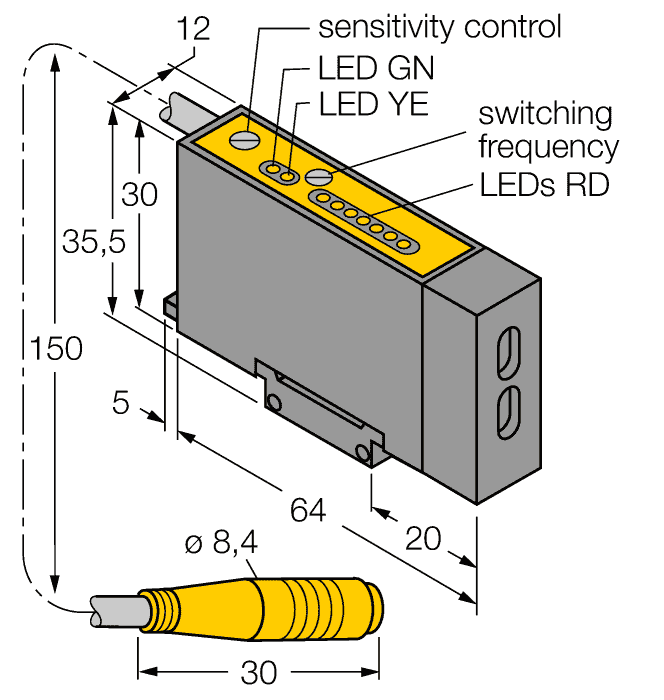 12
sensitivity control
LED GN
LED YE
switching frequency
LEDs RD
30
35,5
150
5
64
20
ø 8,4
30